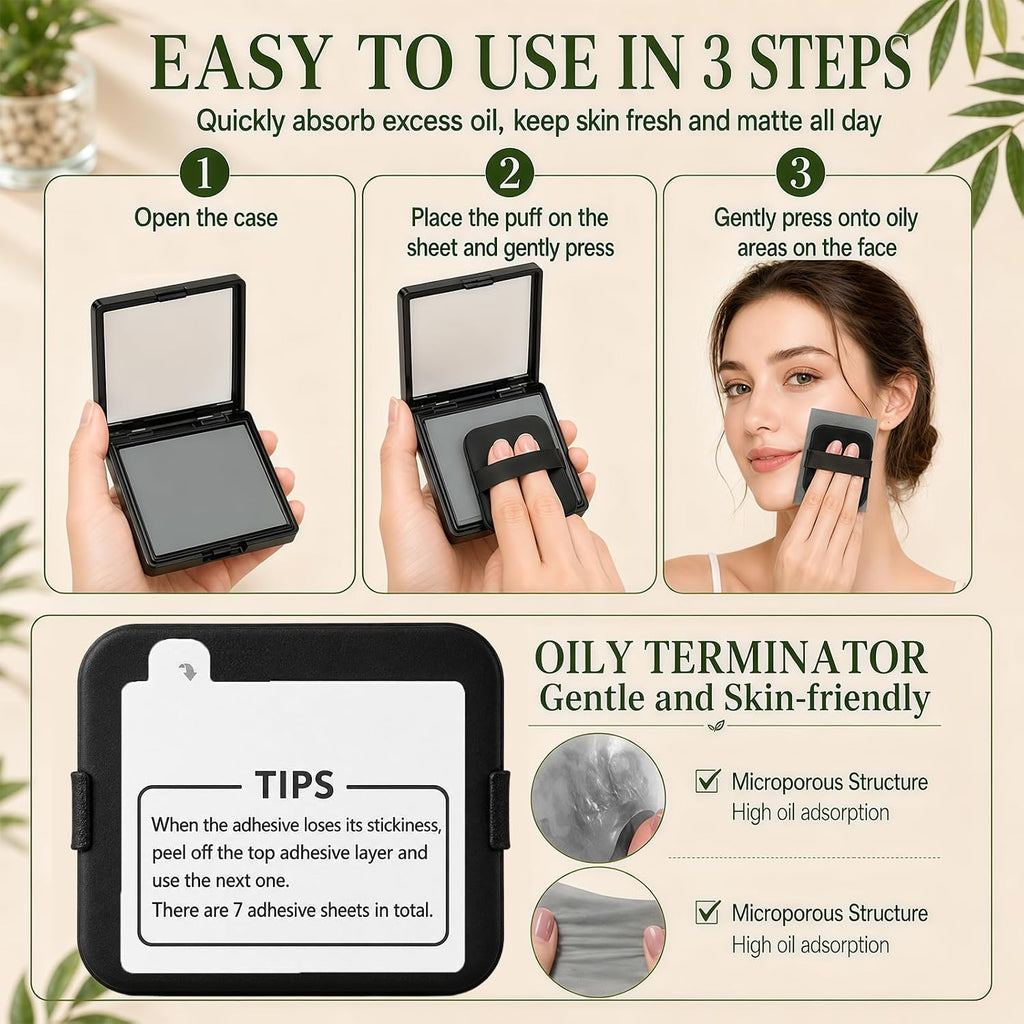 EASY TO USE IN 3 STEPS
Quickly absorb excess oil, keep skin fresh and matte all day

1
Open the case

2
Place the puff on the sheet and gently press

3
Gently press onto oily areas on the face

TIPS
When the adhesive loses its stickiness, peel off the top adhesive layer and use the next one.
There are 7 adhesive sheets in total.

OILY TERMINATOR
Gentle and Skin-friendly

Microporous Structure
High oil adsorption

Microporous Structure
High oil adsorption