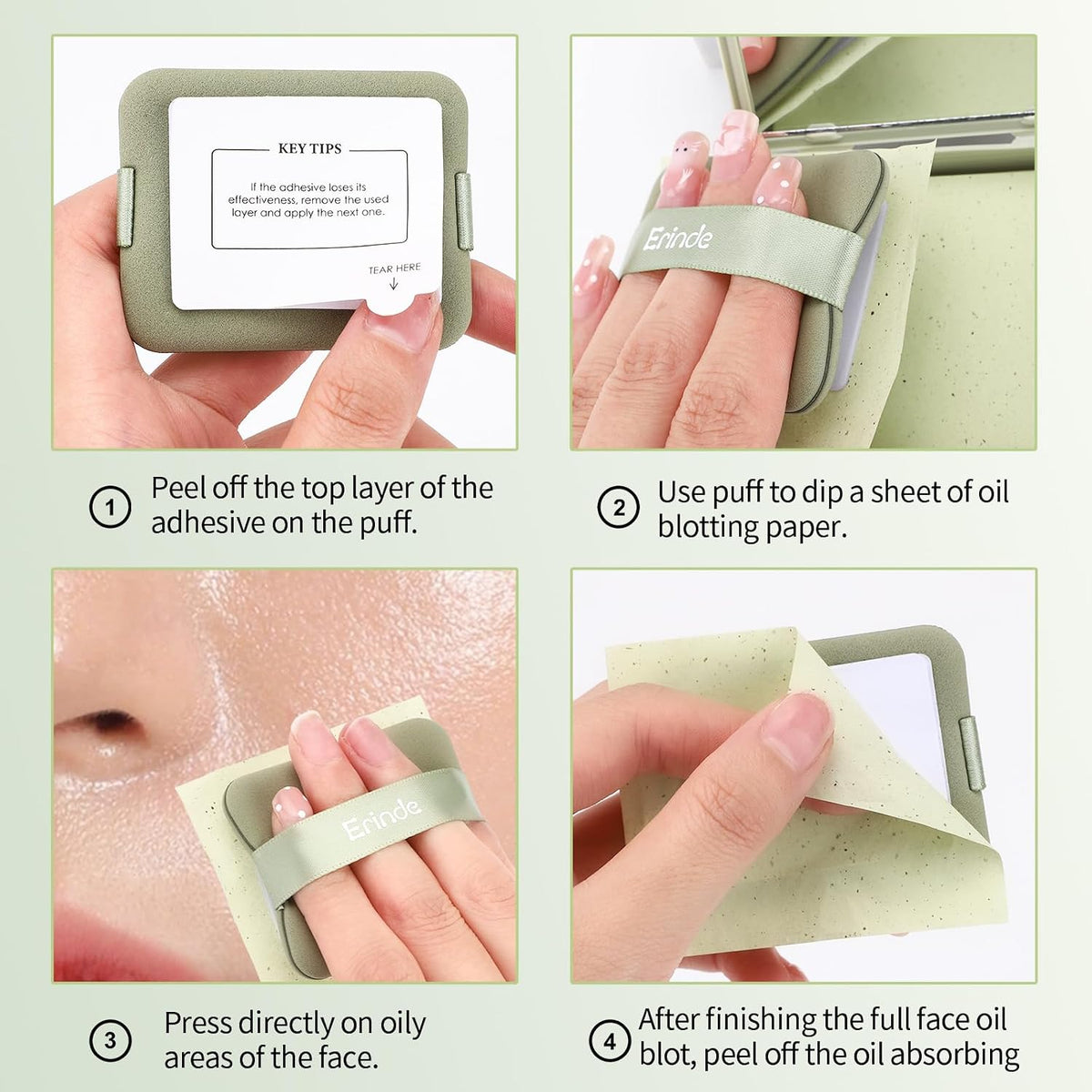 KEY TIPS

If the adhesive loses its effectiveness, remove the used layer and apply the next one.

TEAR HERE

Erinde

1 Peel off the top layer of the adhesive on the puff.

2 Use puff to dip a sheet of oil blotting paper.

Erinde

3 Press directly on oily areas of the face.

4 After finishing the full face oil blot, peel off the oil absorbing