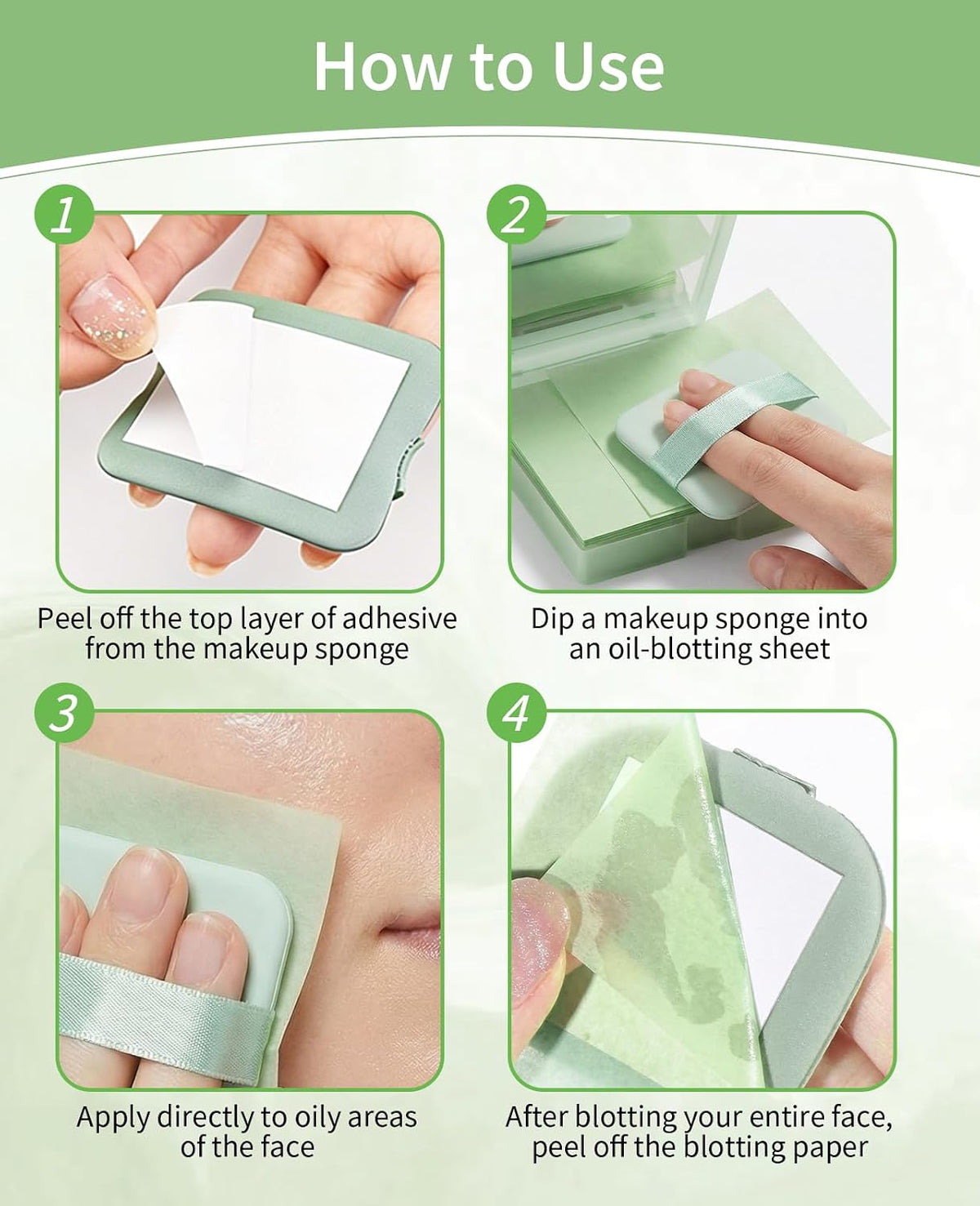 How to Use

1

Peel off the top layer of adhesive from the makeup sponge

2

Dip a makeup sponge into an oil-blotting sheet

3

Apply directly to oily areas of the face

4

After blotting your entire face, peel off the blotting paper